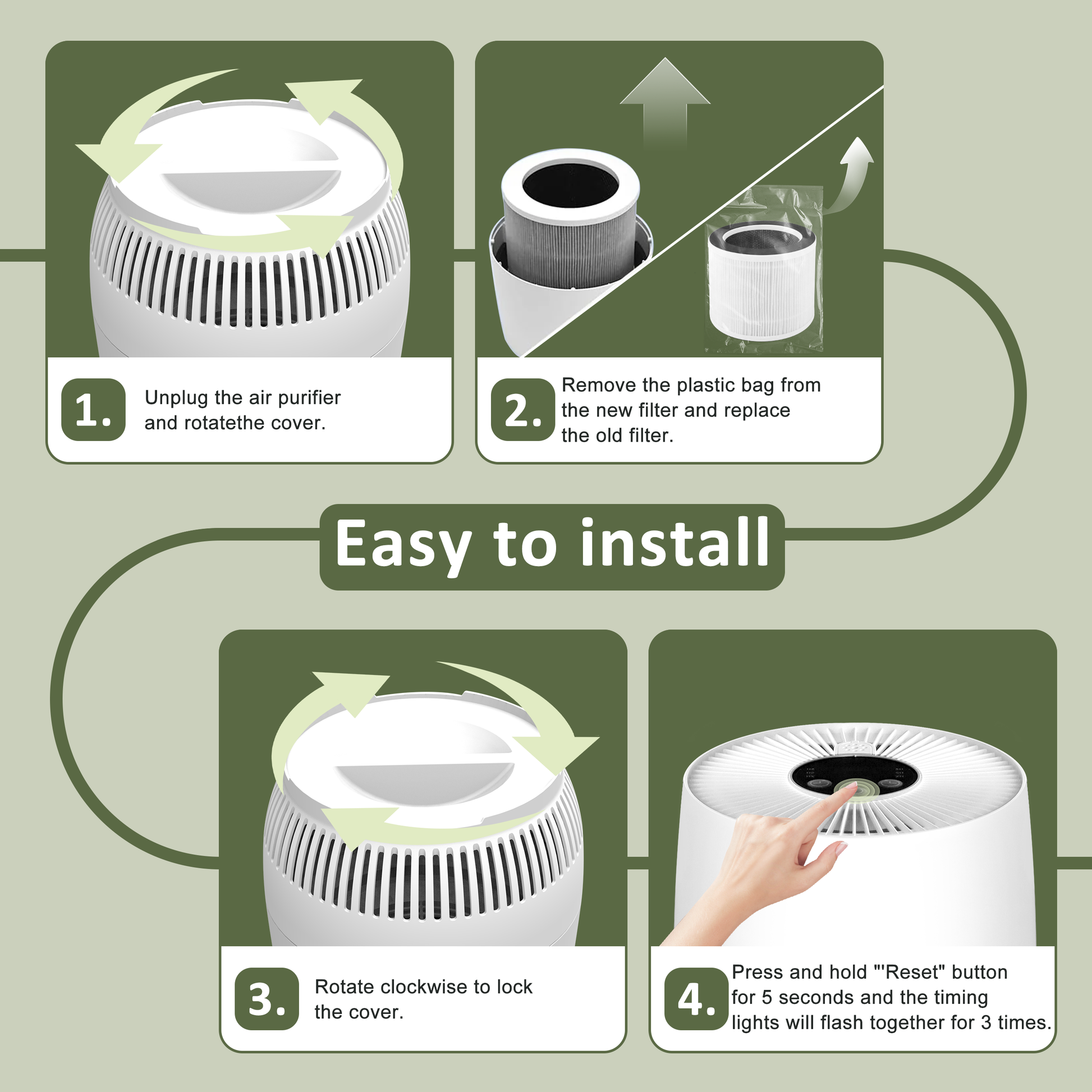 1. Unplug the air purifier and rotatethe cover.

2. Remove the plastic bag from the new filter and replace the old filter.

Easy to install

3. Rotate clockwise to lock the cover.

4. Press and hold "'Reset" button for 5 seconds and the timing lights will flash together for 3 times.